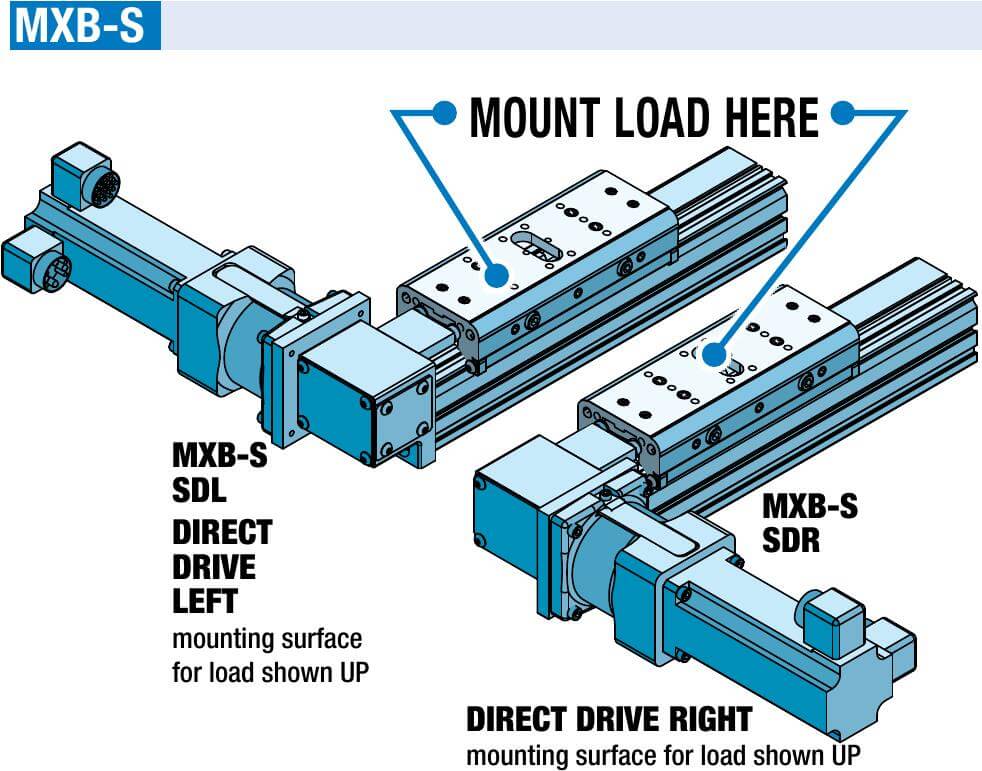 MXB-S

MOUNT LOAD HERE

MXB-S
SDL
DIRECT
DRIVE
LEFT
mounting surface for load shown UP

MXB-S
SDR

DIRECT DRIVE RIGHT
mounting surface for load shown UP